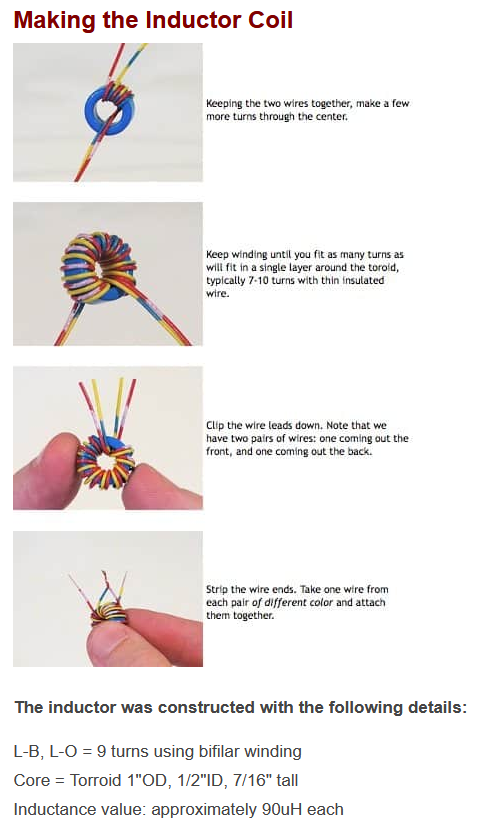 Making the Inductor Coil

Keeping the two wires together, make a few more turns through the center.

Keep winding until you fit as many turns as will fit in a single layer around the toroid, typically 7-10 turns with thin insulated wire.

Clip the wire leads down. Note that we have two pairs of wires: one coming out the front, and one coming out the back.

Strip the wire ends. Take one wire from each pair of different color and attach them together.

The inductor was constructed with the following details:

L-B, L-O = 9 turns using bifilar winding
Core = Torroid 1"OD, 1/2"ID, 7/16" tall
Inductance value: approximately 90uH each